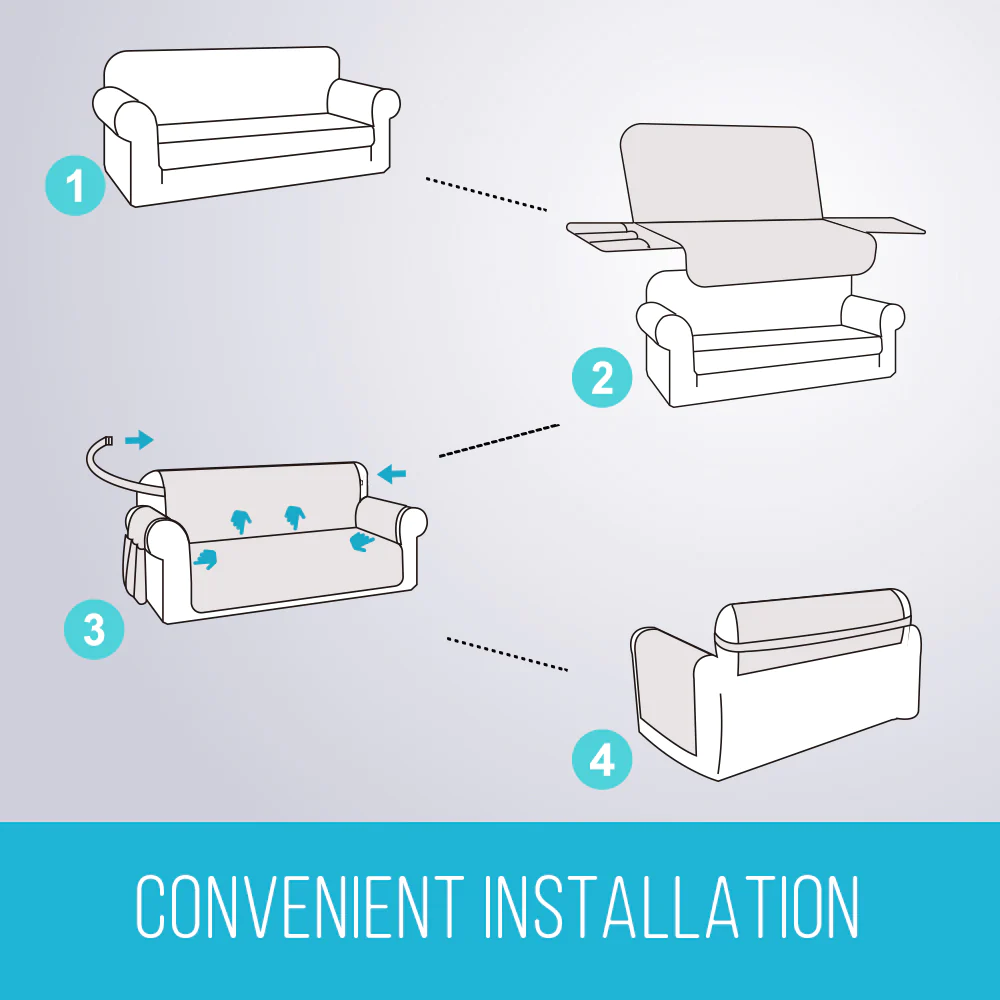 1

2

3

4

CONVENIENT INSTALLATION