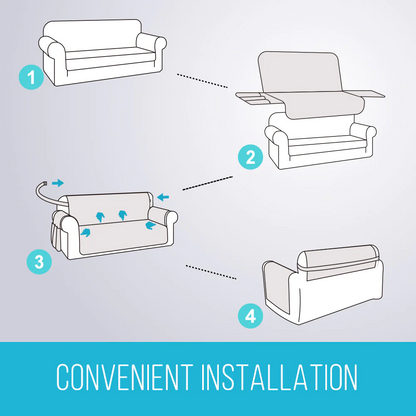 1

2

3

4

CONVENIENT INSTALLATION